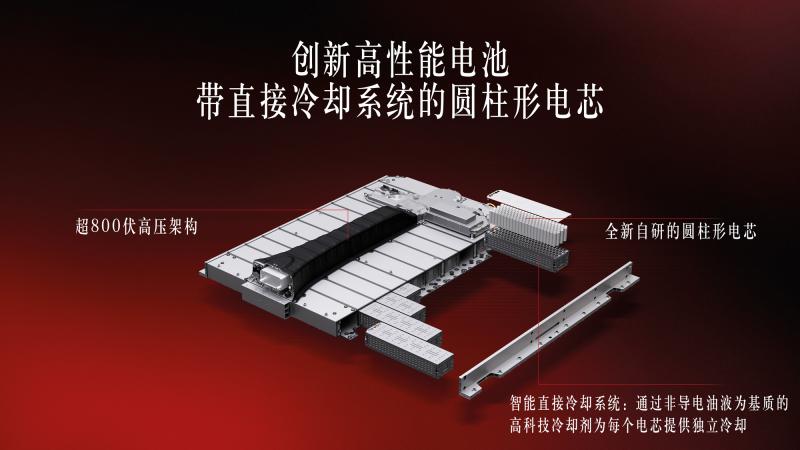 创新高性能电池
带直接冷却系统的圆柱形电芯

超800伏高压架构

全新自研的圆柱形电芯

智能直接冷却系统：通过非导电油液为基质的高科技冷却剂为每个电芯提供独立冷却